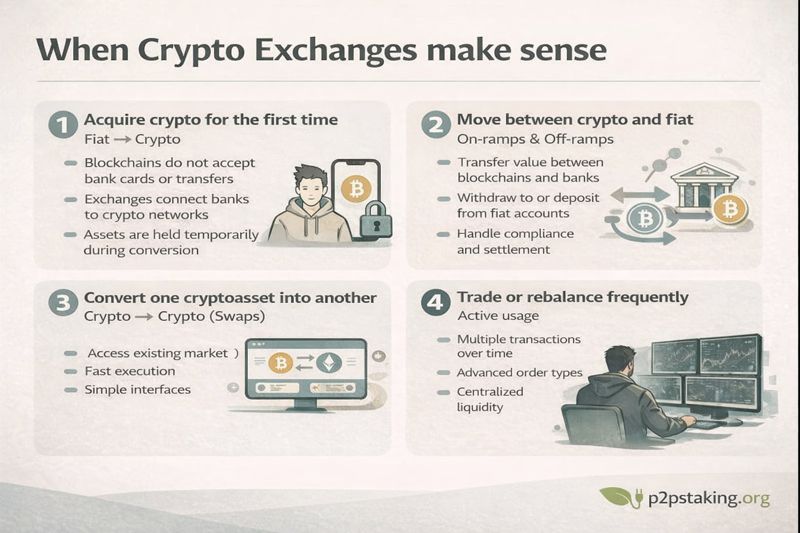 When Crypto Exchanges make sense

1 Acquire crypto for the first time
Fiat → Crypto

- Blockchains do not accept bank cards or transfers
- Exchanges connect banks to crypto networks
- Assets are held temporarily during conversion

2 Move between crypto and fiat
On-ramps & Off-ramps

- Transfer value between blockchains and banks
- Withdraw to or deposit from fiat accounts
- Handle compliance and settlement

3 Convert one cryptoasset into another
Crypto → Crypto (Swaps)

- Access existing market )
- Fast execution
- Simple interfaces

4 Trade or rebalance frequently
Active usage

- Multiple transactions over time
- Advanced order types
- Centralized liquidity

p2pstaking.org