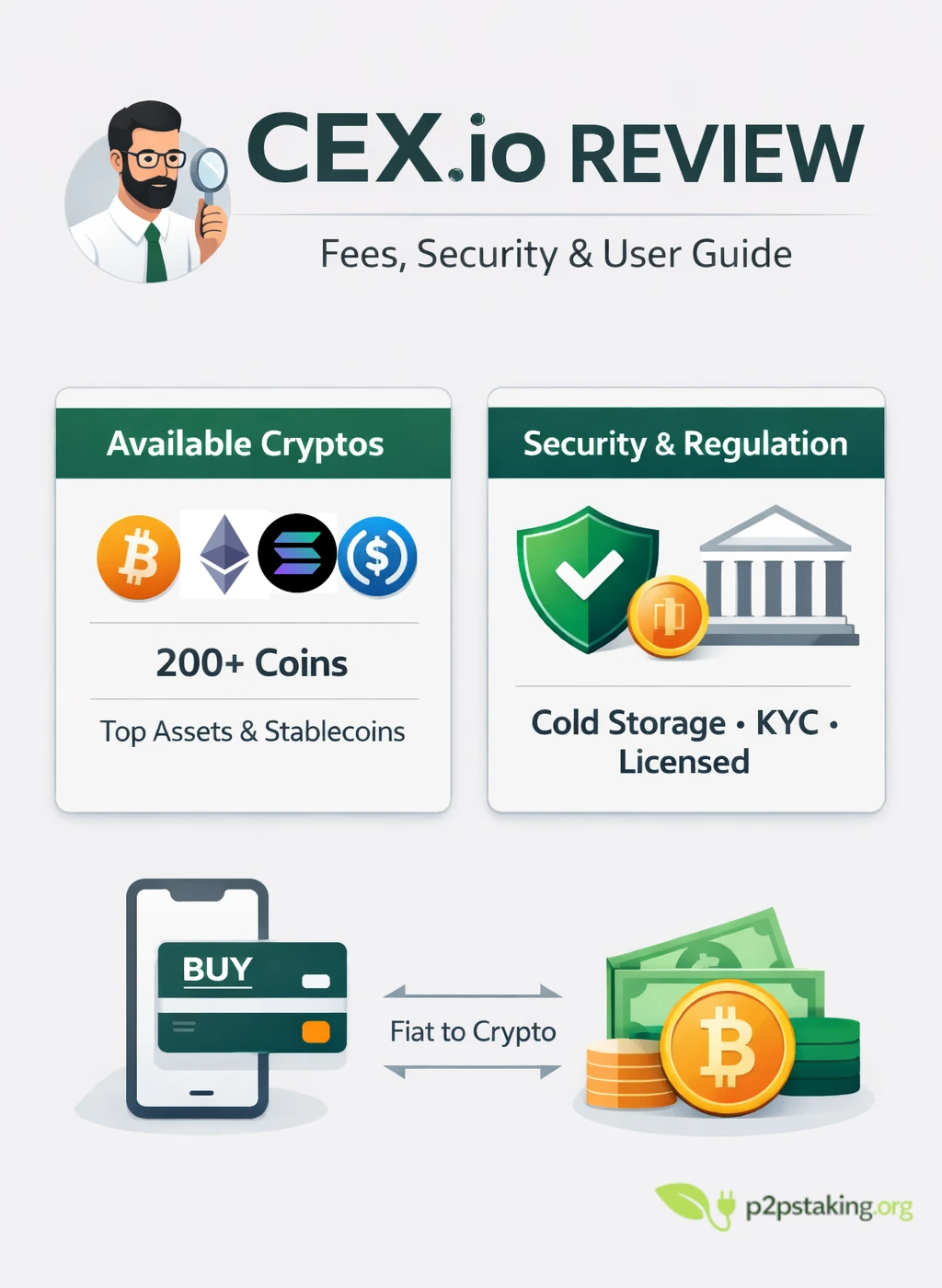 CEX.io REVIEW

Fees, Security & User Guide

Available Cryptos

200+ Coins

Top Assets & Stablecoins

Security & Regulation

Cold Storage • KYC • Licensed

BUY

Fiat to Crypto

p2pstaking.org